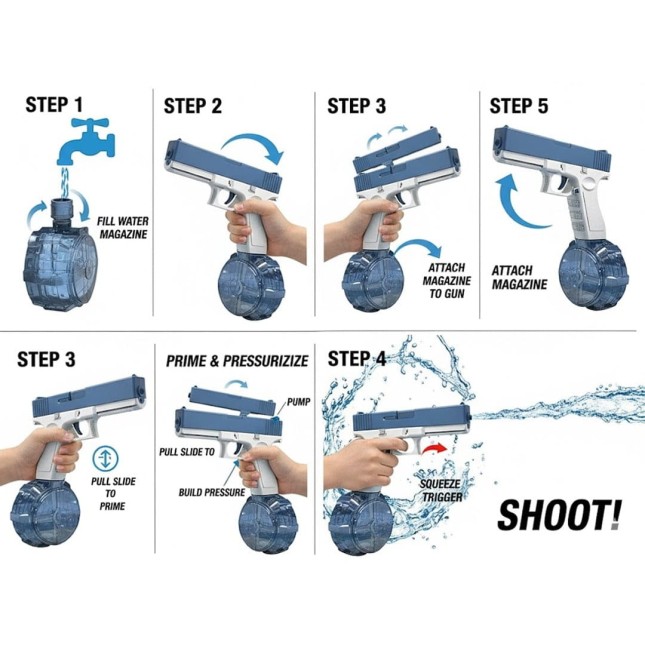 STEP 1

FILL WATER MAGAZINE

STEP 2

STEP 3

ATTACH MAGAZINE TO GUN

STEP 5

ATTACH MAGAZINE

STEP 3

PULL SLIDE TO PRIME

PRIME & PRESSURIZIZE

PUMP

PULL SLIDE TO

BUILD PRESSURE

STEP 4

SQUEEZE TRIGGER

SHOOT!